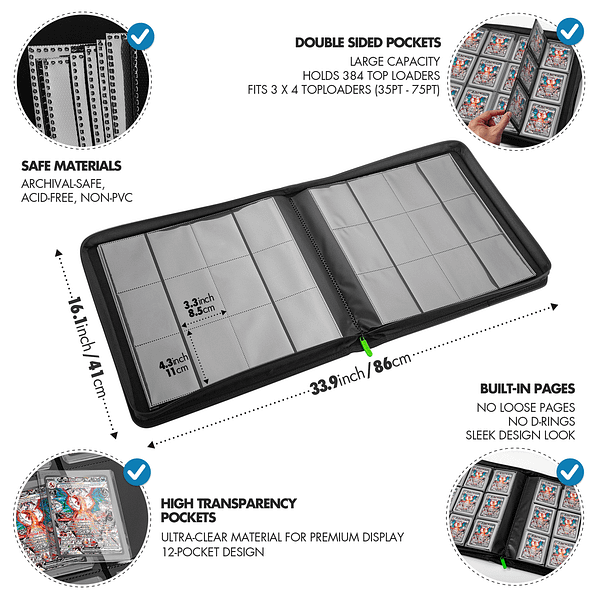 DOUBLE SIDED POCKETS
LARGE CAPACITY
HOLDS 384 TOP LOADERS
FITS 3 X 4 TOPLOADERS (35PT - 75PT)

SAFE MATERIALS
ARCHIVAL-SAFE,
ACID-FREE, NON-PVC

3.3inch
8.5cm

4.3inch
11cm

16.1inch/41cm

33.9inch/86cm

BUILT-IN PAGES
NO LOOSE PAGES
NO D-RINGS
SLEEK DESIGN LOOK

HIGH TRANSPARENCY POCKETS
ULTRA-CLEAR MATERIAL FOR PREMIUM DISPLAY
12-POCKET DESIGN