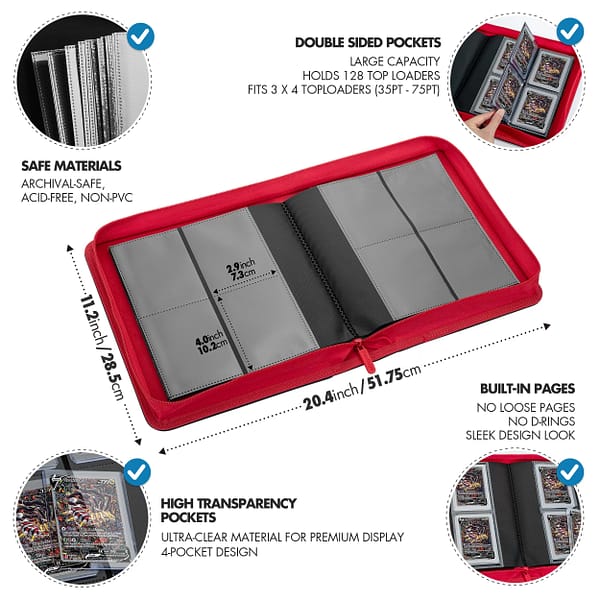 DOUBLE SIDED POCKETS
LARGE CAPACITY
HOLDS 128 TOP LOADERS
FITS 3 X 4 TOPLOADERS (35PT - 75PT)

SAFE MATERIALS
ARCHIVAL-SAFE,
ACID-FREE, NON-PVC

2.9inch
7.3cm

4.0inch
10.2cm

11.2inch / 28.5cm

20.4inch / 51.75cm

BUILT-IN PAGES
NO LOOSE PAGES
NO D-RINGS
SLEEK DESIGN LOOK

HIGH TRANSPARENCY POCKETS
ULTRA-CLEAR MATERIAL FOR PREMIUM DISPLAY
4-POCKET DESIGN